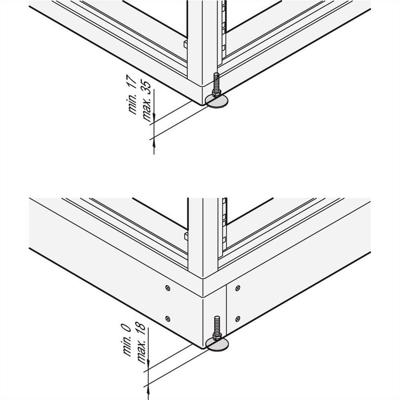 min. 17
max. 35

min. 0
max. 18