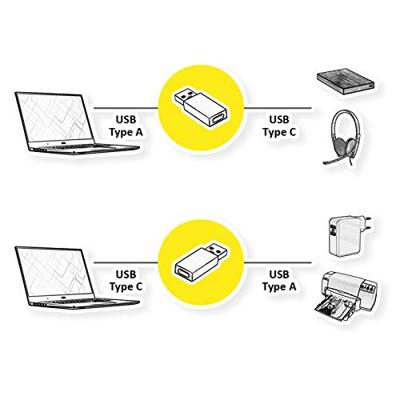 USB
Type A

USB
Type C

USB
Type C

USB
Type A