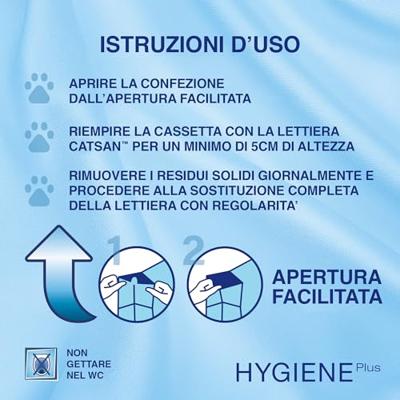 ISTRUZIONI D'USO

APRIRE LA CONFEZIONE DALL'APERTURA FACILITATA

RIEMPIRE LA CASSETTA CON LA LETTIERA CATSAN™ PER UN MINIMO DI 5CM DI ALTEZZA

RIMUOVERE I RESIDUI SOLIDI GIORNALMENTE E PROCEDERE ALLA SOSTITUZIONE COMPLETA DELLA LETTIERA CON REGOLARITA'

1

2

APERTURA FACILITATA

NON GETTARE NEL WC

HYGIENE Plus