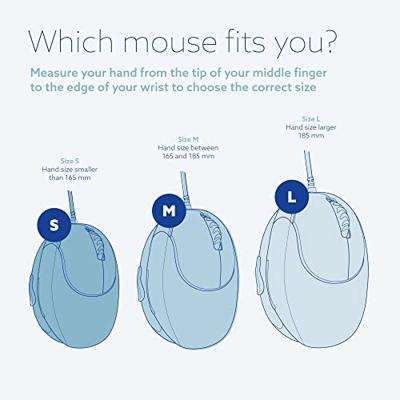 Which mouse fits you?

Measure your hand from the tip of your middle finger to the edge of your wrist to choose the correct size

Size S
Hand size smaller than 165 mm

S

Size M
Hand size between 165 and 185 mm

M

Size L
Hand size larger 185 mm

L