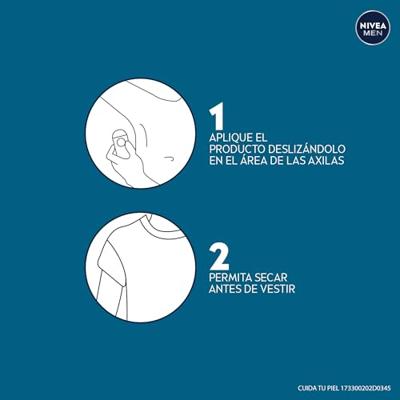 NIVEA MEN

1
APLIQUE EL PRODUCTO DESLIZÁNDOLO EN EL ÁREA DE LAS AXILAS

2
PERMITA SECAR ANTES DE VESTIR

CUIDA TU PIEL 173300202D0345