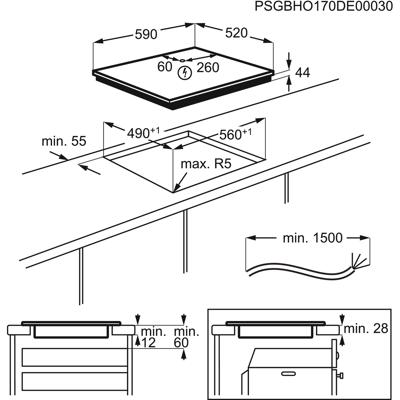 PSGBHO170DE00030

590

520

60

260

44

$490^{+1}$

$560^{+1}$

min. 55

max. R5

min. 1500

min. 12

min. 60

min. 28