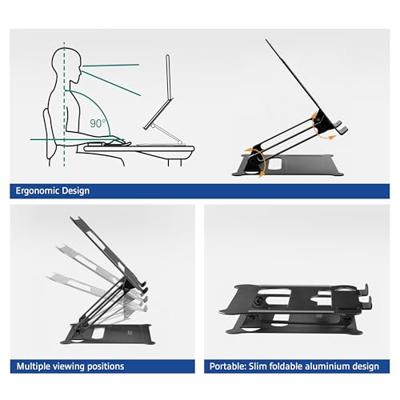 90°

Ergonomic Design

Multiple viewing positions

Portable: Slim foldable aluminium design