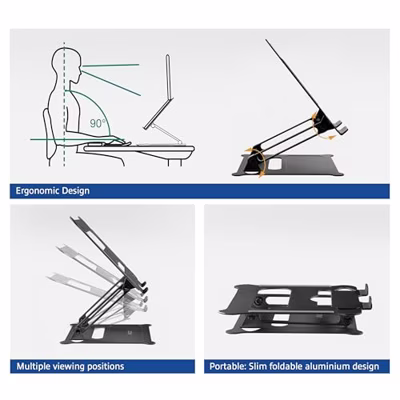 90°

Ergonomic Design

Multiple viewing positions

Portable: Slim foldable aluminium design