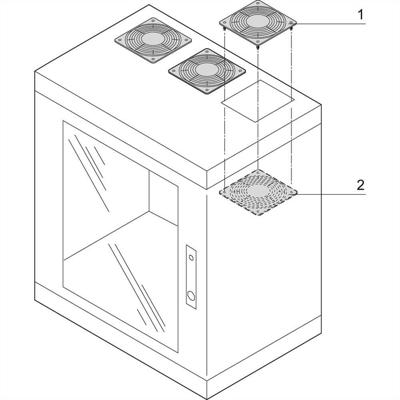 1

2