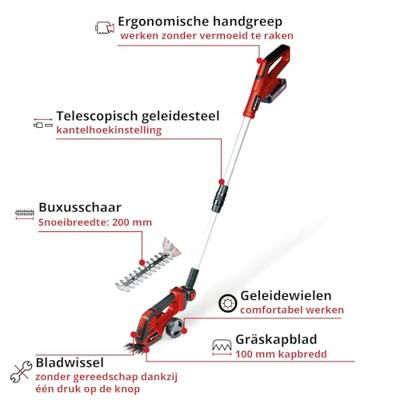 Ergonomische handgreep
werken zonder vermoeid te raken

Telescopisch geleidesteel
kantelhoekinstelling

Buxusschaar
Snoeibreedte: 200 mm

Geleidewielen
comfortabel werken

Gräskapblad
100 mm kapbredd

Bladwissel
zonder gereedschap dankzij één druk op de knop