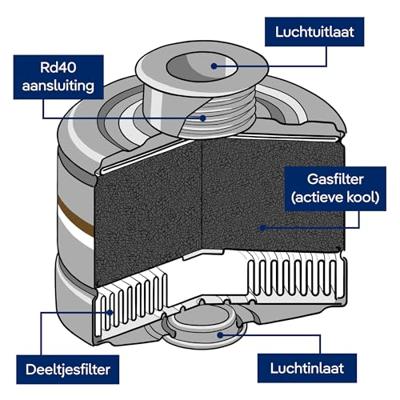 Luchtuitlaat

Rd40 aansluiting

Gasfilter (actieve kool)

Deeltjesfilter

Luchtinlaat