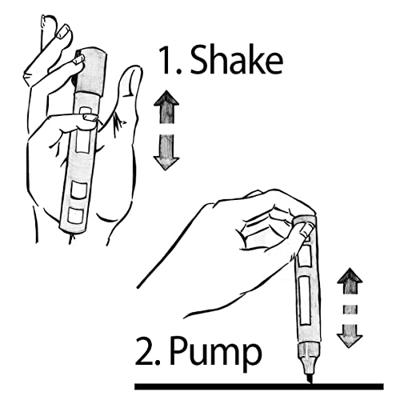 1. Shake

2. Pump