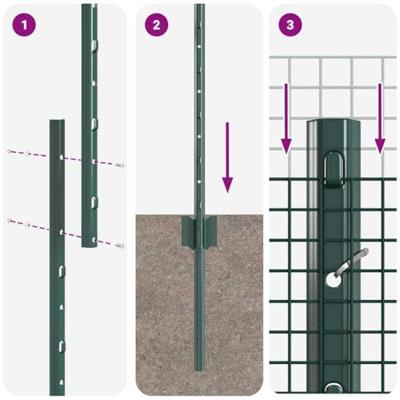 1

2

3