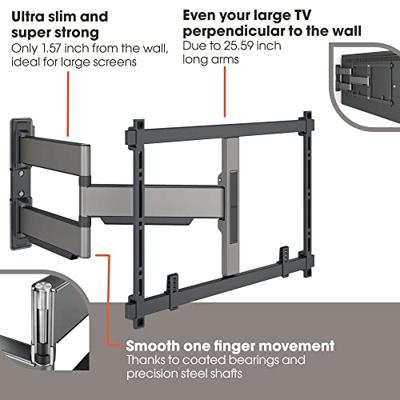 Ultra slim and super strong
Only 1.57 inch from the wall, ideal for large screens

Even your large TV perpendicular to the wall
Due to 25.59 inch long arms

Smooth one finger movement
Thanks to coated bearings and precision steel shafts