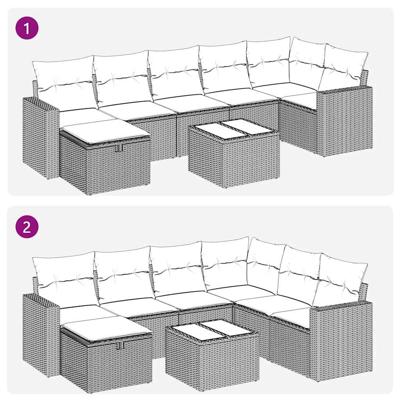 1

2