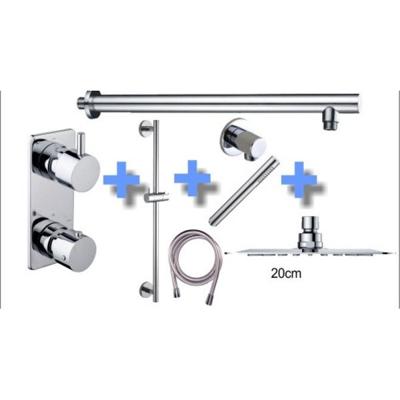 20cm