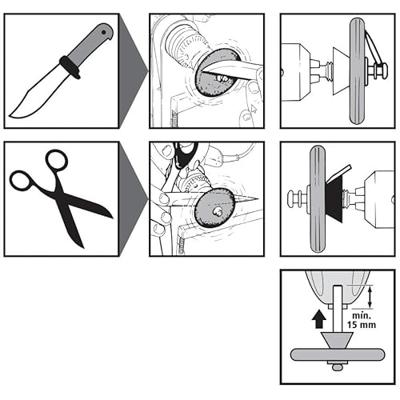 min.
15 mm