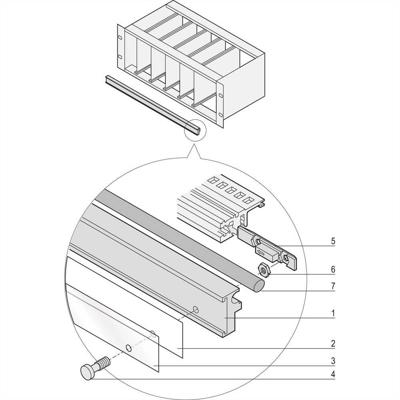 5
6
7
1
2
3
4