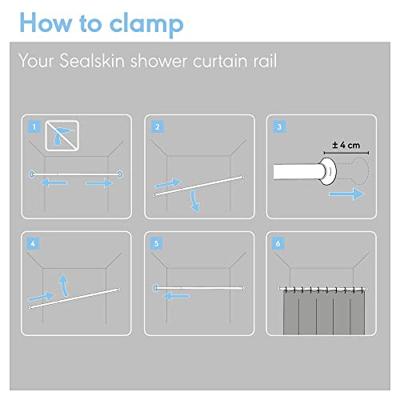 How to clamp

Your Sealskin shower curtain rail

1

2

3

± 4 cm

4

5

6