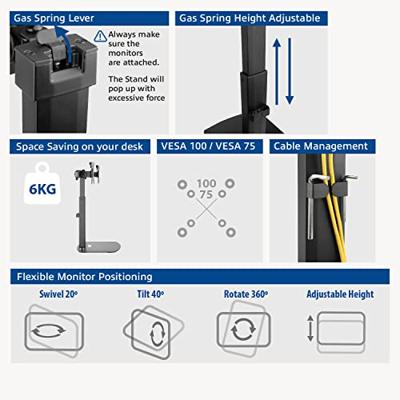 Gas Spring Lever

Always make sure the monitors are attached.

The Stand will pop up with excessive force

Gas Spring Height Adjustable

Space Saving on your desk

6KG

VESA 100 / VESA 75

100
75

Cable Management

Flexible Monitor Positioning

Swivel 20º

Tilt 40º

Rotate 360º

Adjustable Height