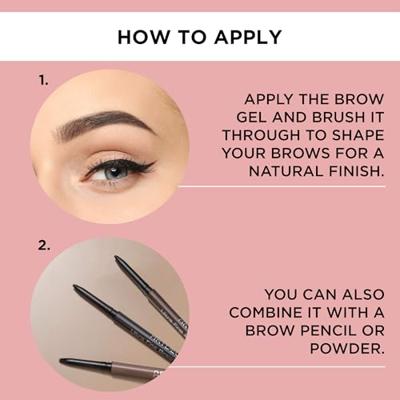 HOW TO APPLY

1.

APPLY THE BROW GEL AND BRUSH IT THROUGH TO SHAPE YOUR BROWS FOR A NATURAL FINISH.

2.

YOU CAN ALSO COMBINE IT WITH A BROW PENCIL OR POWDER.