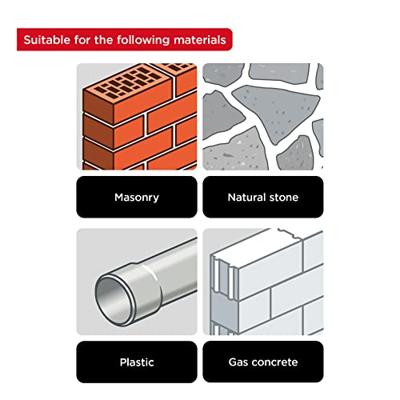 Suitable for the following materials

Masonry

Natural stone

Plastic

Gas concrete