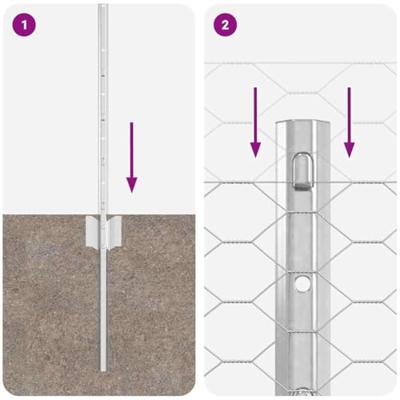 1

2