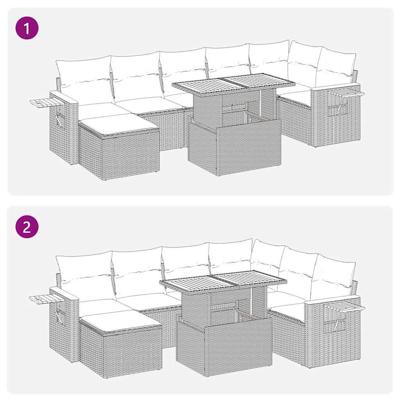 1

2