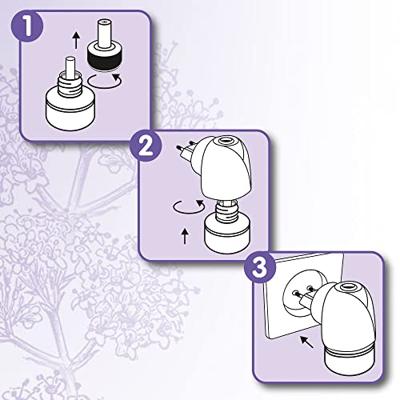 1

2

3