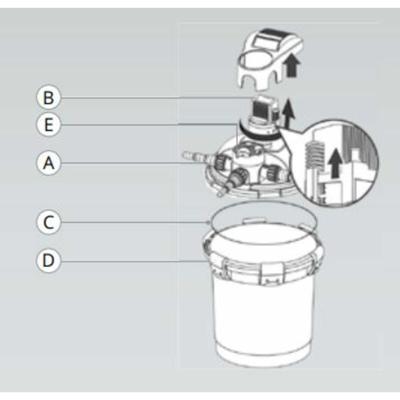 B
E
A
C
D