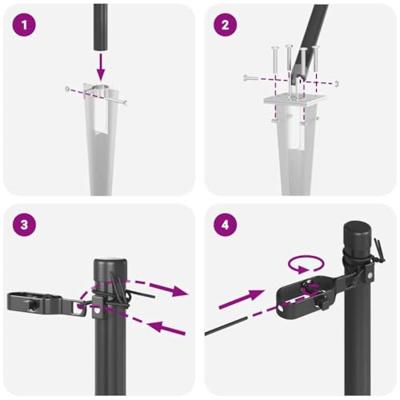 1

2

3

4