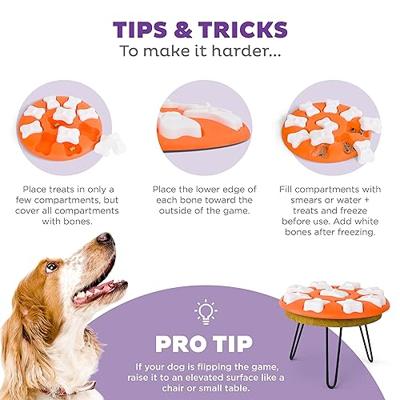 TIPS & TRICKS
To make it harder...

Place treats in only a few compartments, but cover all compartments with bones.

Place the lower edge of each bone toward the outside of the game.

Fill compartments with smears or water + treats and freeze before use. Add white bones after freezing.

PRO TIP

If your dog is flipping the game, raise it to an elevated surface like a chair or small table.