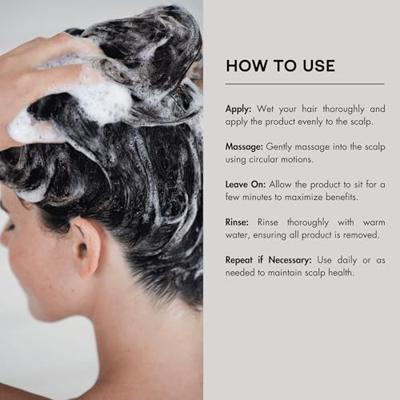 HOW TO USE

Apply: Wet your hair thoroughly and apply the product evenly to the scalp.

Massage: Gently massage into the scalp using circular motions.

Leave On: Allow the product to sit for a few minutes to maximize benefits.

Rinse: Rinse thoroughly with warm water, ensuring all product is removed.

Repeat if Necessary: Use daily or as needed to maintain scalp health.