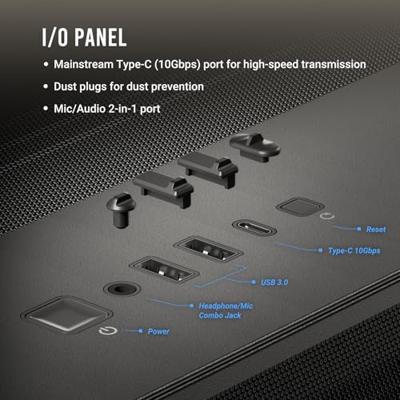 I/O PANEL

• Mainstream Type-C (10Gbps) port for high-speed transmission

• Dust plugs for dust prevention

• Mic/Audio 2-in-1 port

Reset

Type-C 10Gbps

USB 3.0

Headphone/Mic Combo Jack

Power