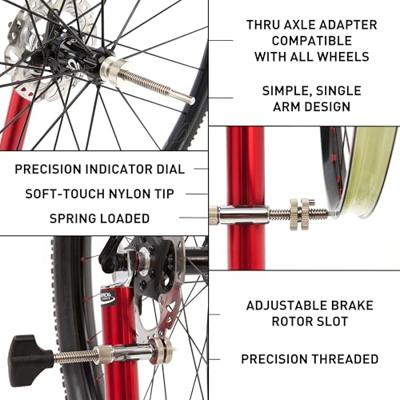 THRU AXLE ADAPTER COMPATIBLE WITH ALL WHEELS

SIMPLE, SINGLE ARM DESIGN

PRECISION INDICATOR DIAL

SOFT-TOUCH NYLON TIP

SPRING LOADED

ADJUSTABLE BRAKE ROTOR SLOT

PRECISION THREADED