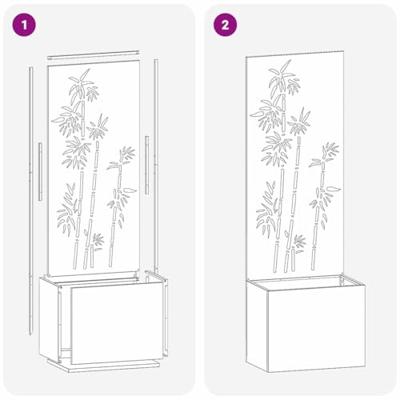 1

2