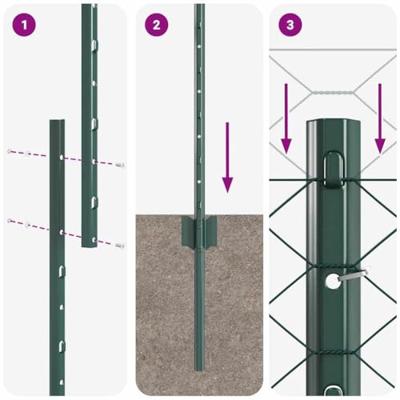 1

2

3