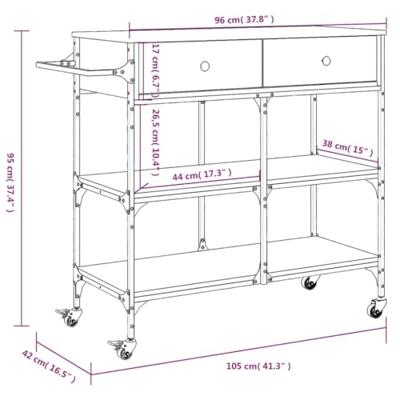 96 cm( 37.8" )

17 cm( 6.7" )

26.5 cm( 10.4" )

38 cm( 15" )

44 cm( 17.3" )

95 cm( 37.4" )

42 cm( 16.5" )

105 cm( 41.3" )