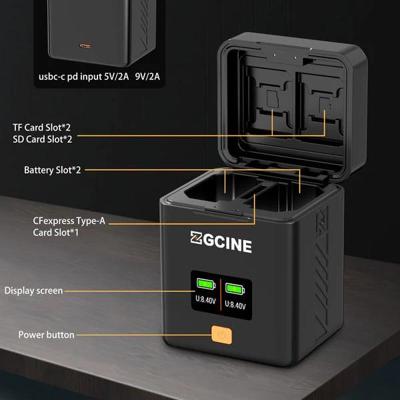 usbc-c pd input 5V/2A 9V/2A

TF Card Slot*2
SD Card Slot*2

Battery Slot*2

CFexpress Type-A
Card Slot*1

ZGCINE

Display screen

U:8.40V
U:8.40V

Power button