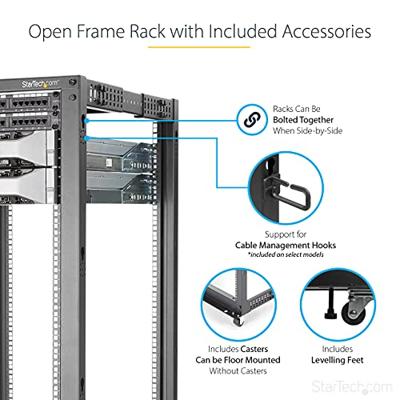 Open Frame Rack with Included Accessories

StarTech.com

Racks Can Be
Bolted Together
When Side-by-Side

Support for
Cable Management Hooks
*included on select models

Includes Casters
Can be Floor Mounted
Without Casters

Includes
Levelling Feet

StarTech.com