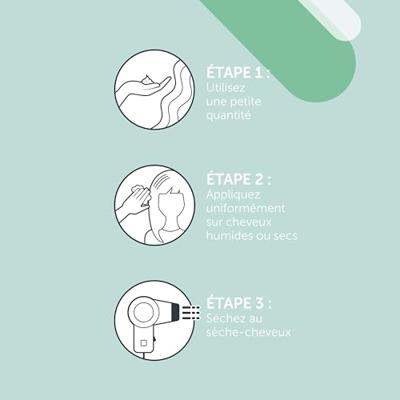 ÉTAPE 1 :
Utilisez une petite quantité

ÉTAPE 2 :
Appliquez uniformément sur cheveux humides ou secs

ÉTAPE 3 :
Séchez au sèche-cheveux