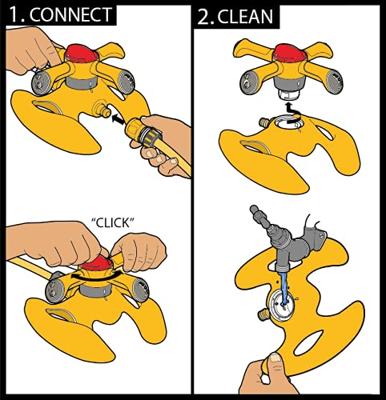 1. CONNECT

"CLICK"

2. CLEAN