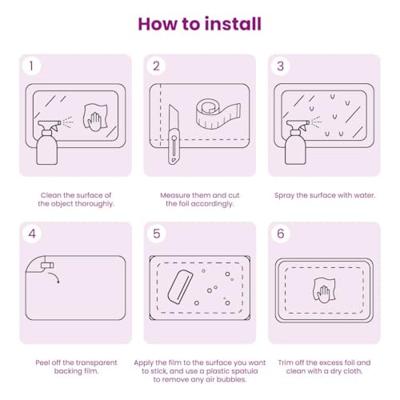 How to install

1

Clean the surface of the object thoroughly.

2

Measure them and cut the foil accordingly.

3

Spray the surface with water.

4

Peel off the transparent backing film.

5

Apply the film to the surface you want to stick, and use a plastic spatula to remove any air bubbles.

6

Trim off the excess foil and clean with a dry cloth.