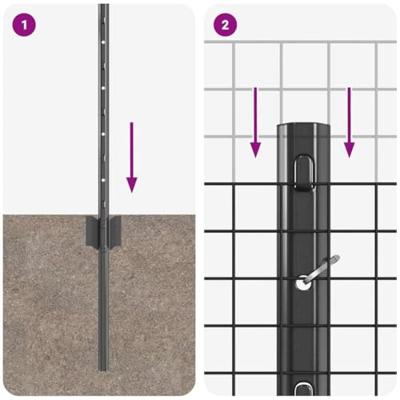 1

2