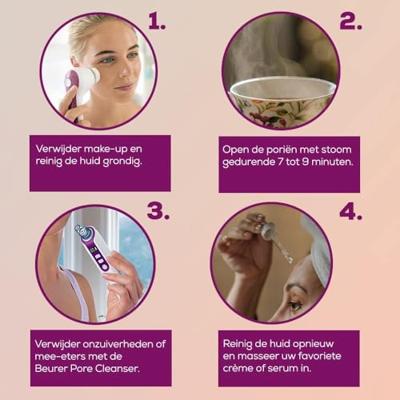 1.

Verwijder make-up en reinig de huid grondig.

2.

Open de poriën met stoom gedurende 7 tot 9 minuten.

3.

Verwijder onzuiverheden of mee-eters met de Beurer Pore Cleanser.

4.

Reinig de huid opnieuw en masseer uw favoriete crème of serum in.