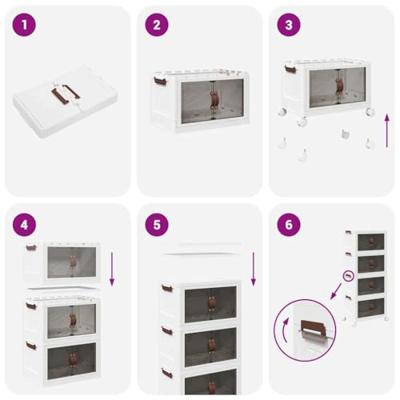 1

2

3

4

5

6