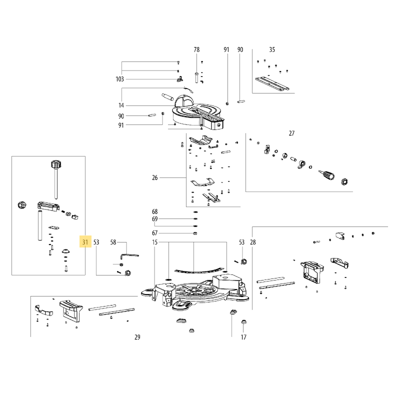 78
91
90
35
103
14
90
91
27
26
68
69
67
31
53
58
15
53
28
29
17