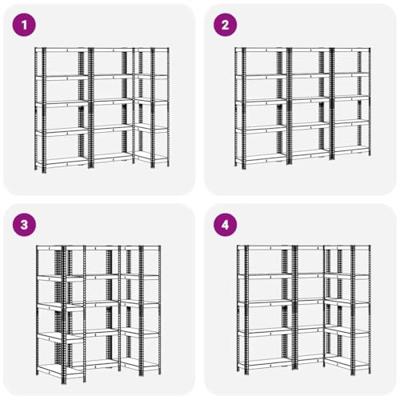 1

2

3

4