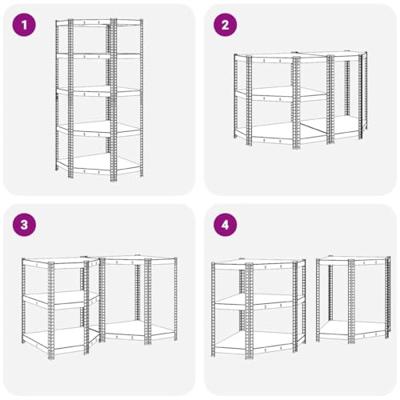 1

2

3

4