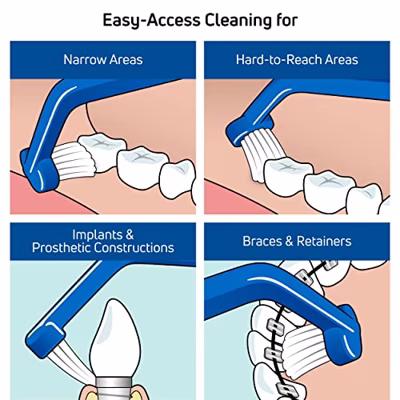 Easy-Access Cleaning for

Narrow Areas

Hard-to-Reach Areas

Implants & Prosthetic Constructions

Braces & Retainers