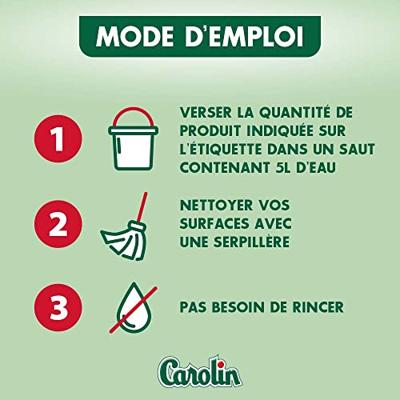 MODE D'EMPLOI

1

VERSER LA QUANTITÉ DE PRODUIT INDIQUÉE SUR L'ÉTIQUETTE DANS UN SAUT CONTENANT 5L D'EAU

2

NETTOYER VOS SURFACES AVEC UNE SERPILLÈRE

3

PAS BESOIN DE RINCER

Carolin