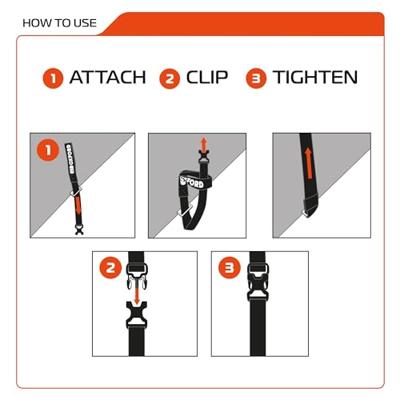 HOW TO USE

1 ATTACH 2 CLIP 3 TIGHTEN

1

OXFORD

OXFORD

2

3