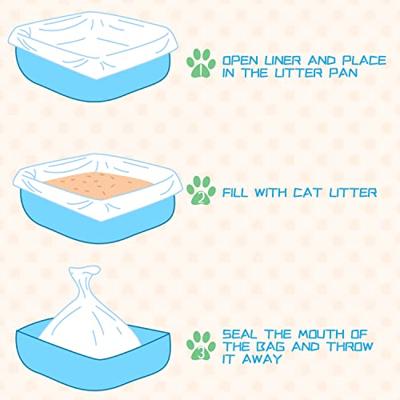 1 OPEN LINER AND PLACE IN THE LITTER PAN

2 FILL WITH CAT LITTER

3 SEAL THE MOUTH OF THE BAG AND THROW IT AWAY