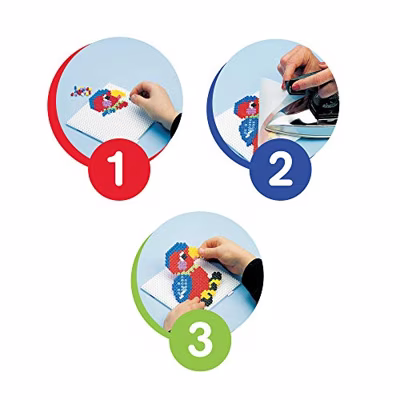 1

2

3